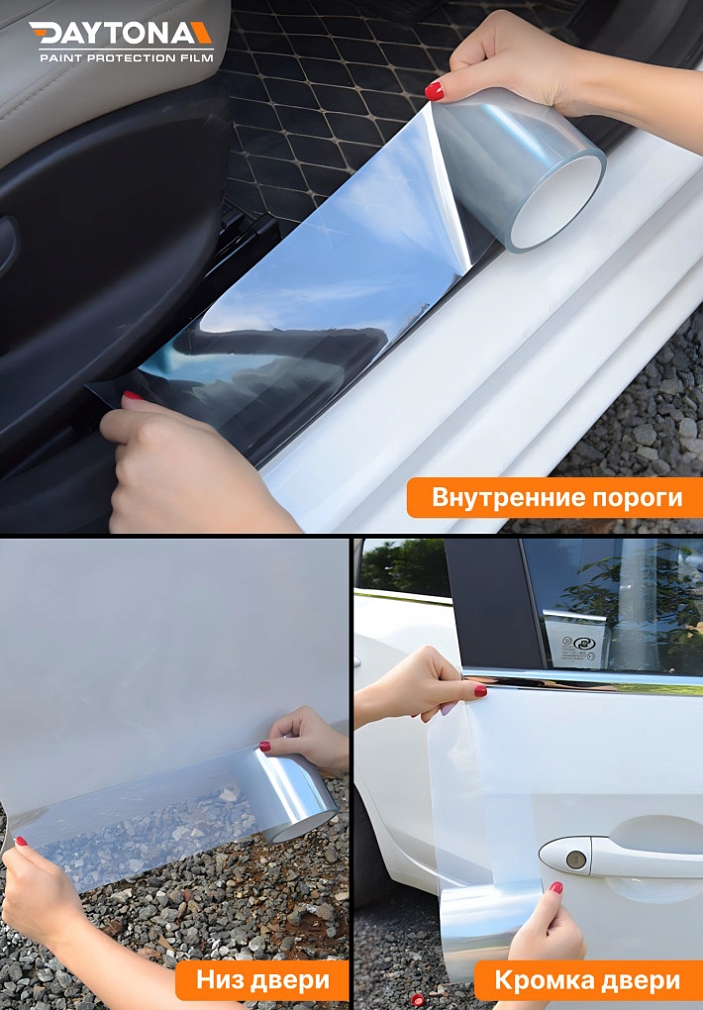 DAYTONA
PAINT PROTECTION FILM

Внутренние пороги

Низ двери

Кромка двери