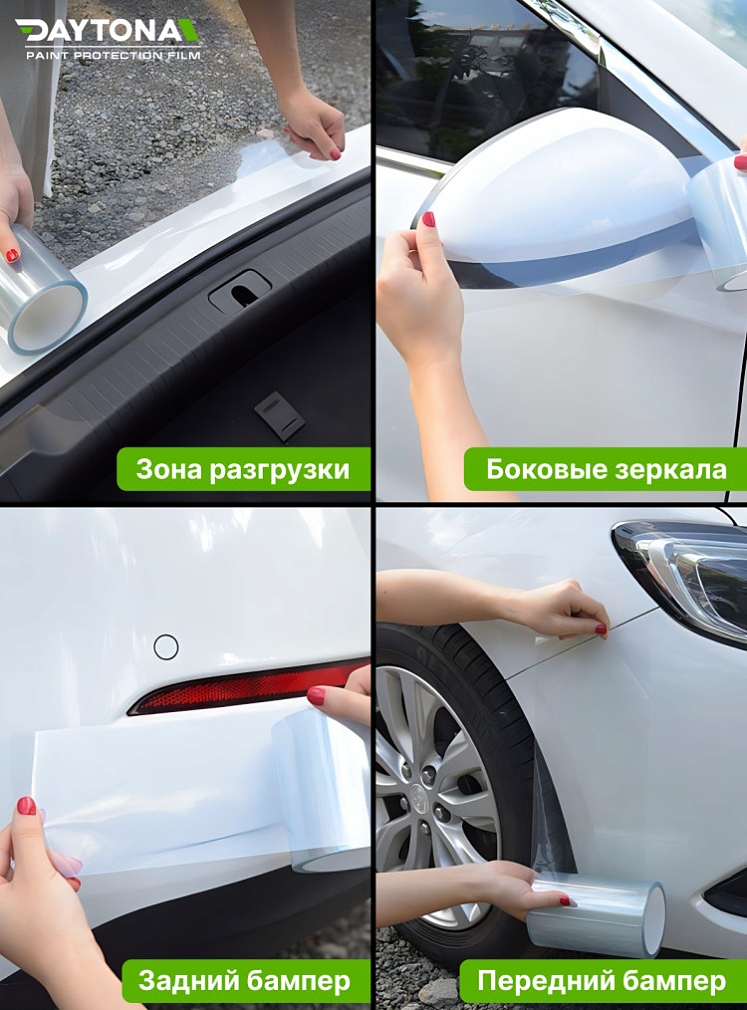 DAYTONA
PAINT PROTECTION FILM

Зона разгрузки

Боковые зеркала

Задний бампер

Передний бампер